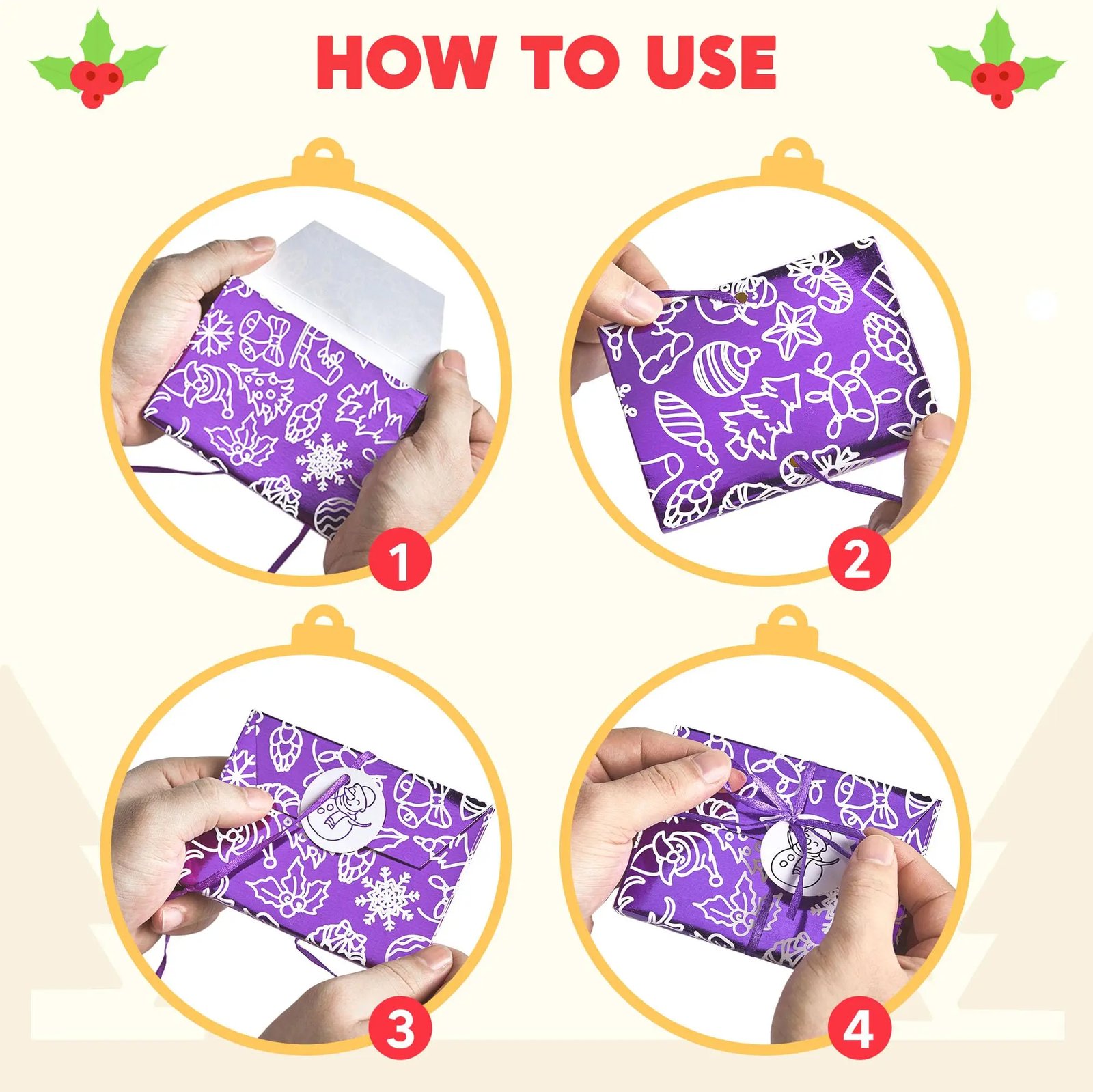 HOW TO USE

1

2

3

4